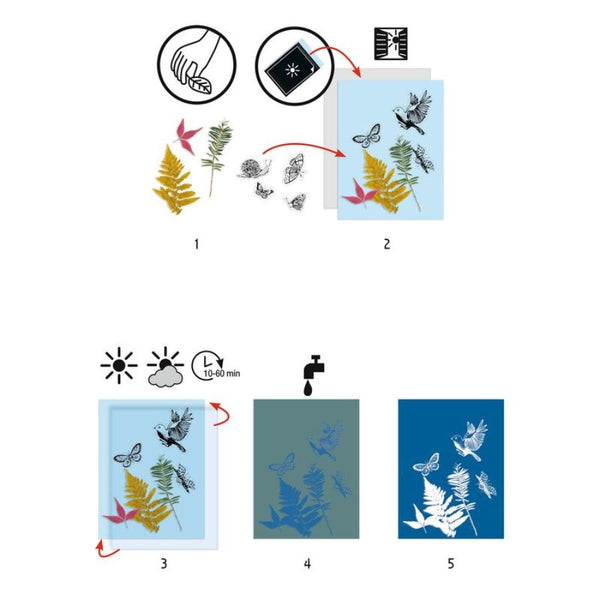 1

2

10-60 min

3

4

5